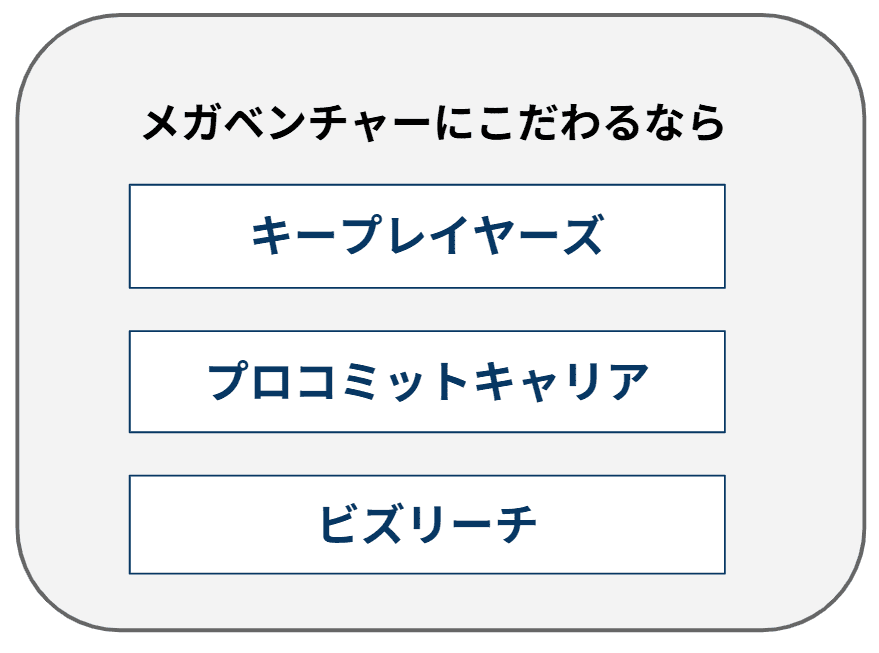 メガベンチャーにこだわるなら

キープレイヤーズ

プロコミットキャリア

ビズリーチ